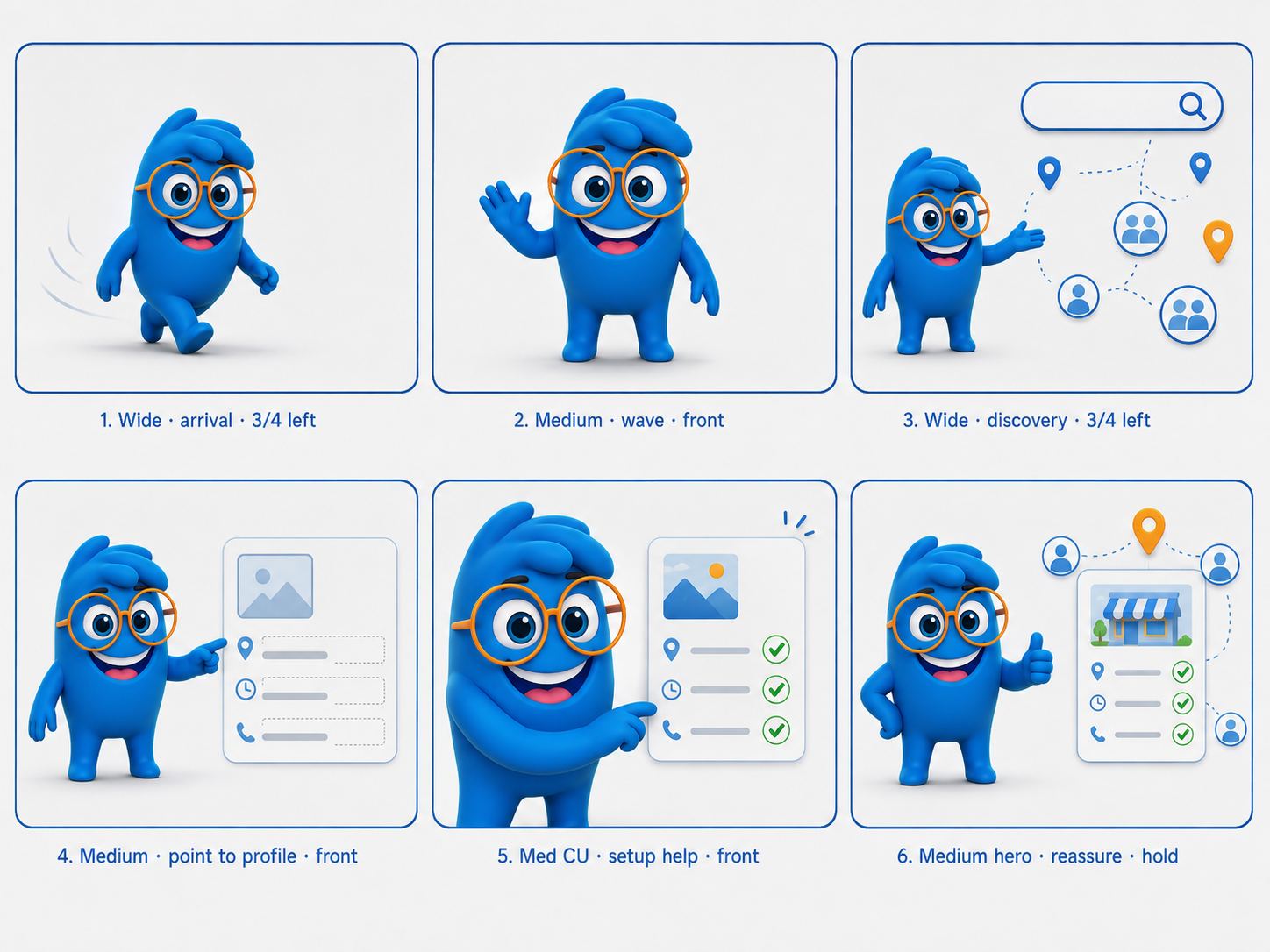 1. Wide · arrival · 3/4 left

2. Medium · wave · front

3. Wide · discovery · 3/4 left

4. Medium · point to profile · front

5. Med CU · setup help · front

6. Medium hero · reassure · hold