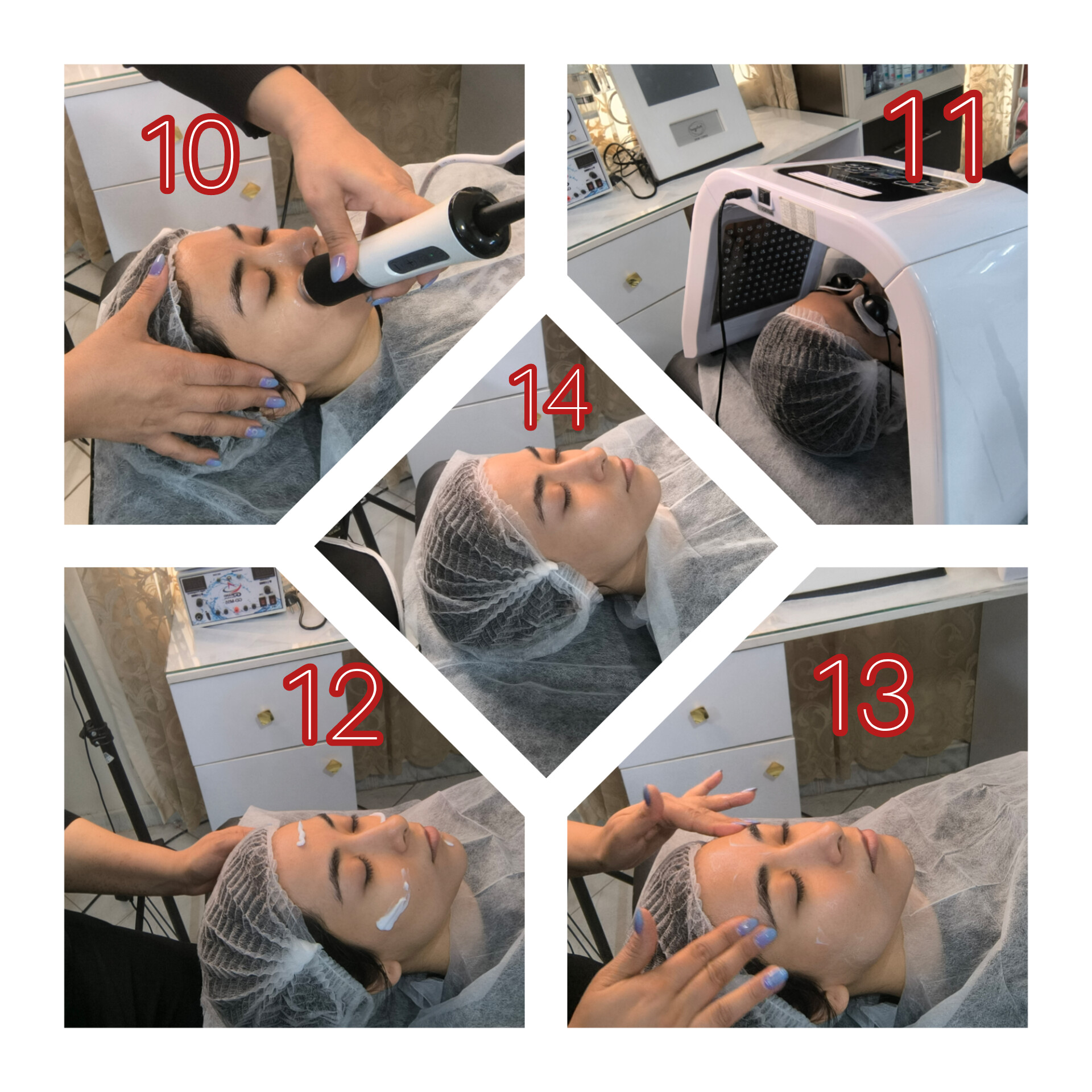 10

11

14

12

13