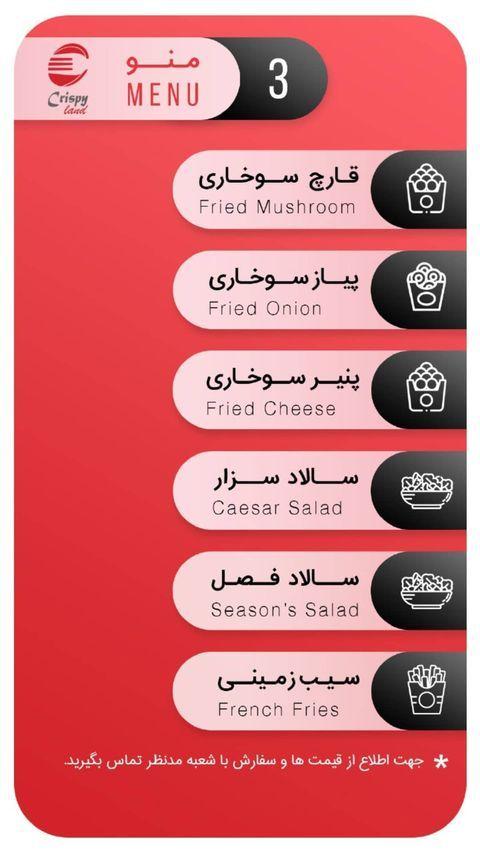 Crispy land

منو
MENU

3

قارچ سوخاری
Fried Mushroom

پیاز سوخاری
Fried Onion

پنیر سوخاری
Fried Cheese

سالاد سزار
Caesar Salad

سالاد فصل
Season's Salad

سیب زمینی
French Fries

* جهت اطلاع از قیمت ها و سفارش با شعبه مدنظر تماس بگیرید.